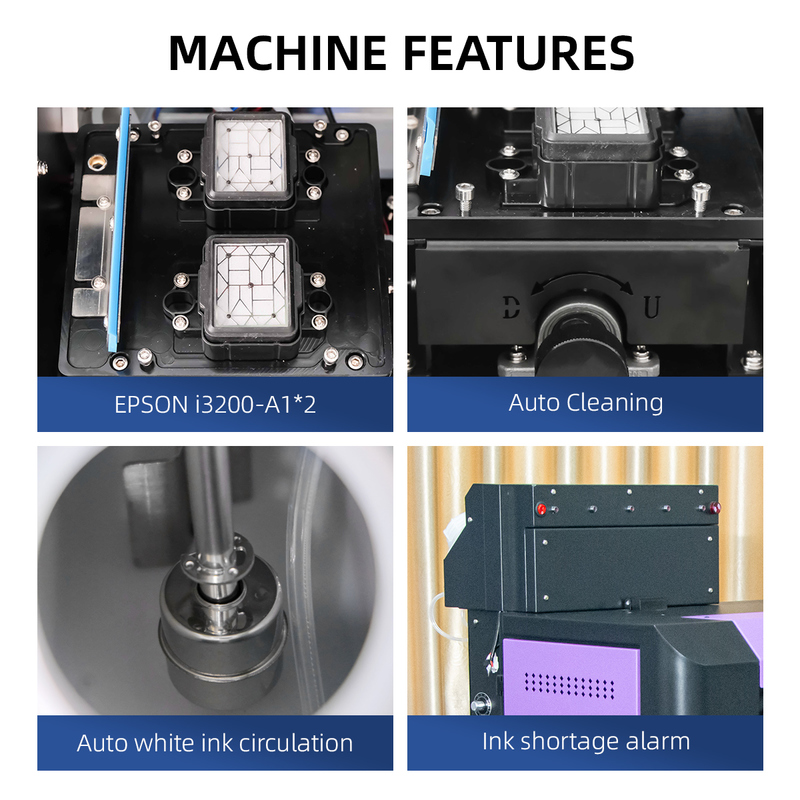 MACHINE FEATURES

EPSON i3200-A1*2

D U

Auto Cleaning

Auto white ink circulation

Ink shortage alarm